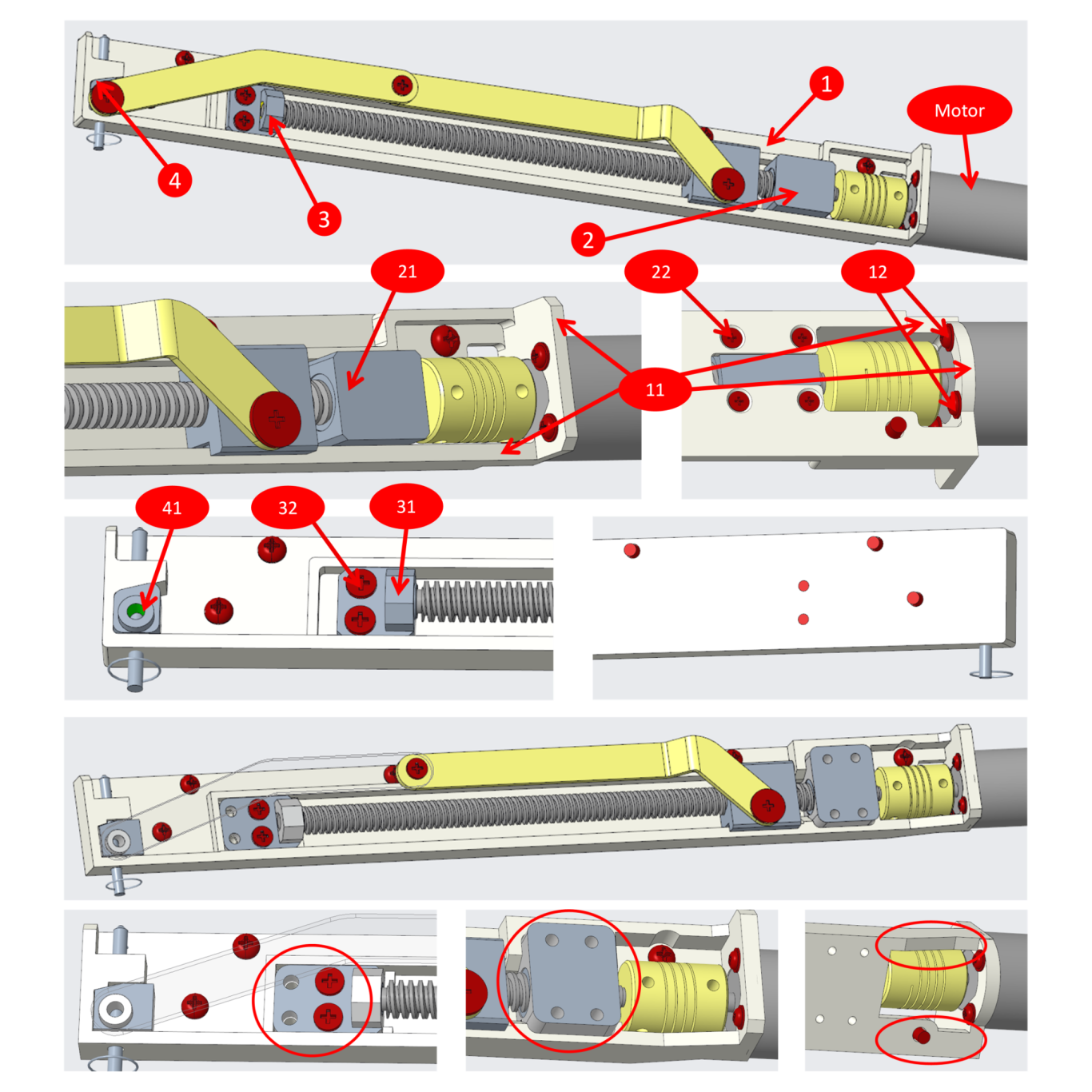 1
Motor
4
3
2
21
22
12
11
41
32
31